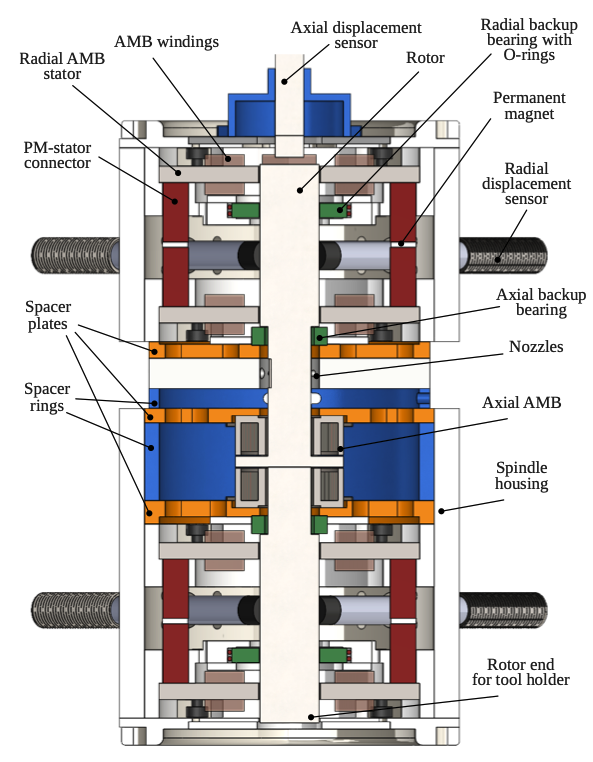 Axial displacement sensor

AMB windings

Radial backup bearing with O-rings

Radial AMB stator

Rotor

Permanent magnet

PM-stator connector

Radial displacement sensor

Axial backup bearing

Spacer plates

Nozzles

Spacer rings

Axial AMB

Spindle housing

Rotor end for tool holder